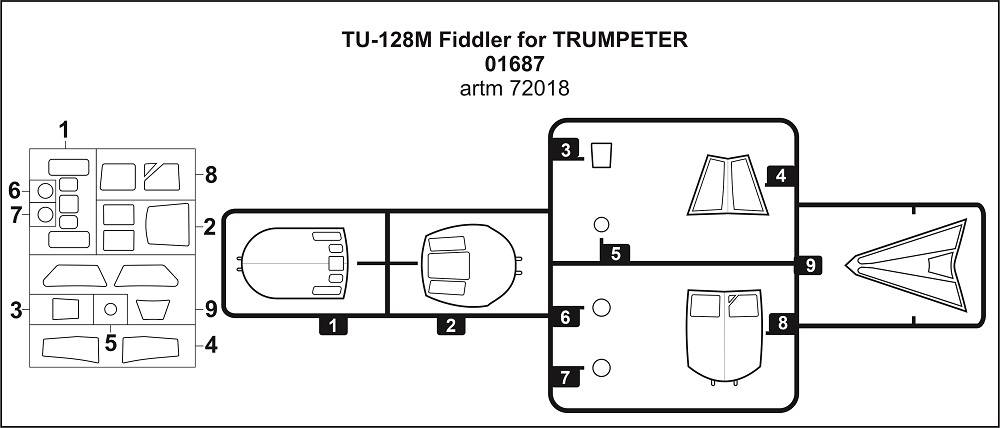 TU-128M Fiddler for TRUMPETER
01687
artm 72018

1
6
7
8
2
3
9
5
4

3
4
5
9
1
2
6
8
7